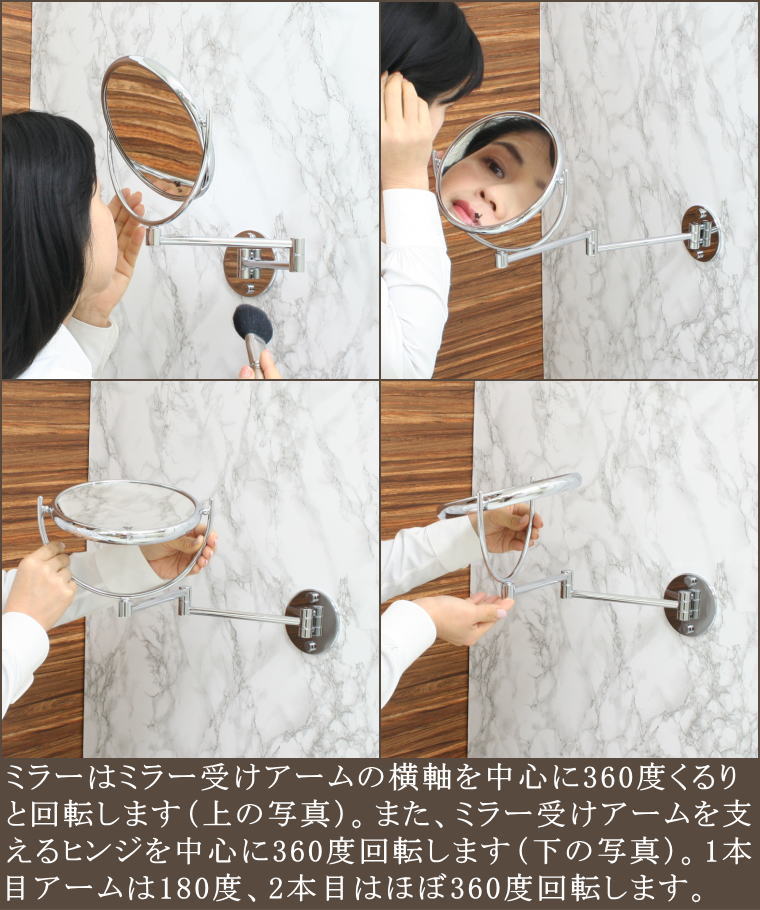 ミラーはミラー受けアームの横軸を中心に360度くるりと回転します(上の写真)。また、ミラー受けアームを支えるヒンジを中心に360度回転します(下の写真)。1本目アームは180度、2本目はほぼ360度回転します。