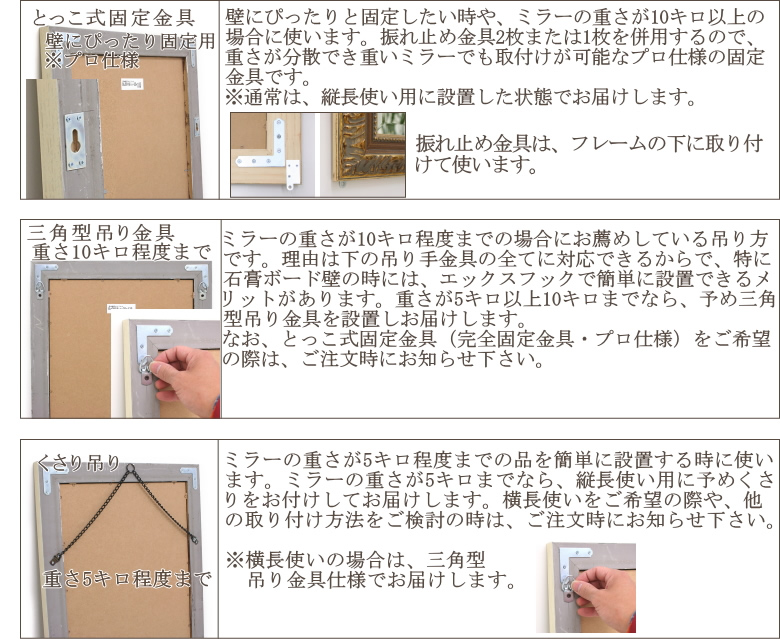 とっこ式固定金具
壁にぴったり固定用
※プロ仕様

壁にぴったりと固定したい時や、ミラーの重さが10キロ以上の場合に使います。振れ止め金具2枚または1枚を併用するので、重さが分散でき重いミラーでも取付けが可能なプロ仕様の固定金具です。
※通常は、縦長使い用に設置した状態でお届けします。

振れ止め金具は、フレームの下に取り付けて使います。

三角型吊り金具
重さ10キロ程度まで

ミラーの重さが10キロ程度までの場合にお薦めしている吊り方です。理由は下の吊り手金具の全てに対応できるからで、特に石膏ボード壁の時には、エックスフックで簡単に設置できるメリットがあります。重さが5キロ以上10キロまでなら、予め三角型吊り金具を設置しお届けします。
なお、とっこ式固定金具（完全固定金具・プロ仕様）をご希望の際は、ご注文時にお知らせ下さい。

くさり吊り
重さ5キロ程度まで

ミラーの重さが5キロ程度までの品を簡単に設置する時に使います。ミラーの重さが5キロまでなら、縦長使い用に予めくさりをお付けしてお届けします。横長使いをご希望の際や、他の取り付け方法をご検討の時は、ご注文時にお知らせ下さい。

※横長使いの場合は、三角型吊り金具仕様でお届けします。