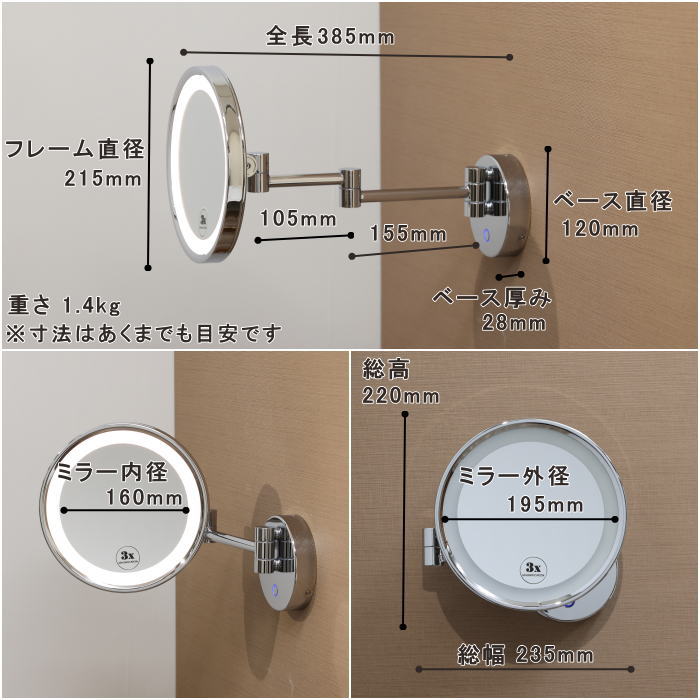 全長385mm

フレーム直径
215mm

105mm

155mm

ベース直径
120mm

ベース厚み
28mm

重さ 1.4kg
※寸法はあくまでも目安です

ミラー内径
160mm

3x

総高
220mm

ミラー外径
195mm

3x

総幅 235mm