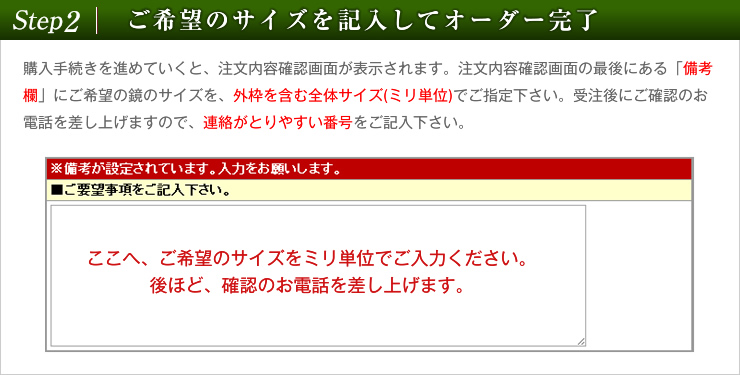 Step2 ご希望のサイズを記入してオーダー完了

購入手続きを進めていくと、注文内容確認画面が表示されます。注文内容確認画面の最後にある「備考欄」にご希望の鏡のサイズを、外枠を含む全体サイズ(ミリ単位)でご指定下さい。受注後にご確認のお電話を差し上げますので、連絡がとりやすい番号をご記入下さい。

※備考が設定されています。入力をお願いします。

■ご要望事項をご記入下さい。

ここへ、ご希望のサイズをミリ単位でご入力ください。
後ほど、確認のお電話を差し上げます。